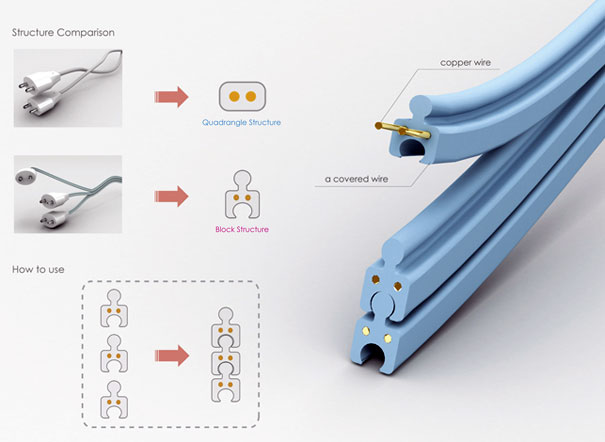 Structure Comparison

Quadrangle Structure

Block Structure

How to use

copper wire

a covered wire